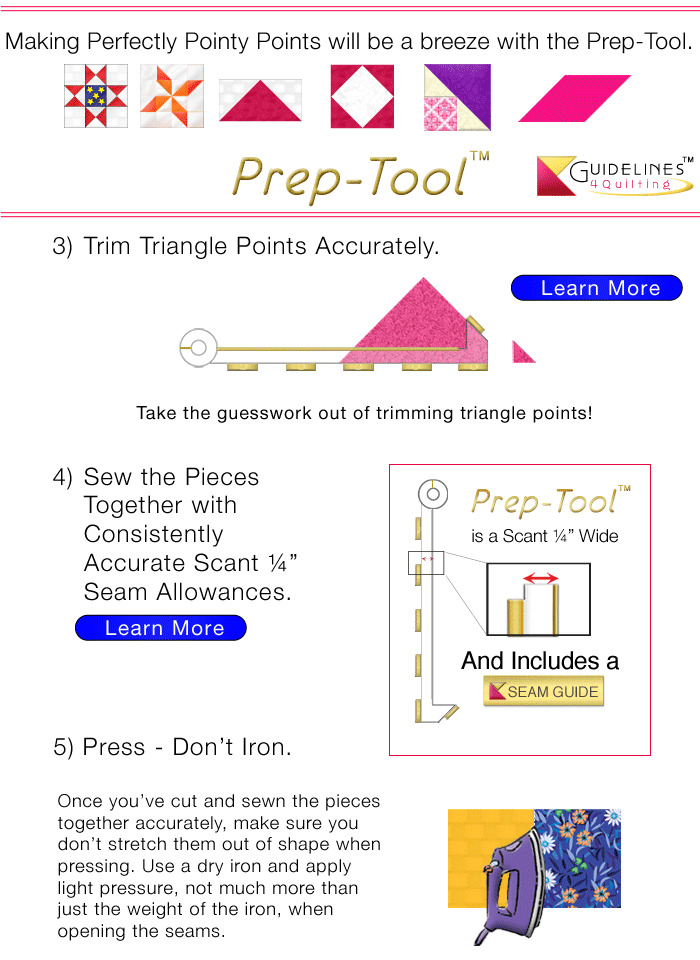 Making Perfectly Pointy Points will be a breeze with the Prep-Tool.

Prep-Tool™

GUIDELINES™ 4 Quilting

3) Trim Triangle Points Accurately.

Learn More

Take the guesswork out of trimming triangle points!

4) Sew the Pieces Together with Consistently Accurate Scant ¼" Seam Allowances.

Learn More

Prep-Tool™
is a Scant ¼" Wide

And Includes a
SEAM GUIDE

5) Press - Don't Iron.

Once you've cut and sewn the pieces together accurately, make sure you don't stretch them out of shape when pressing. Use a dry iron and apply light pressure, not much more than just the weight of the iron, when opening the seams.