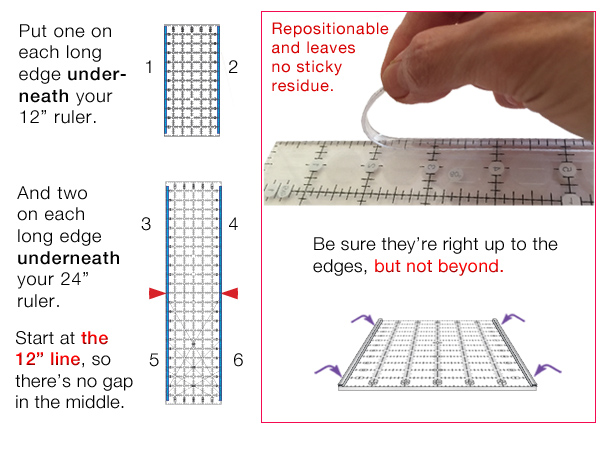 Put one on each long edge underneath your 12” ruler.

1

2

And two on each long edge underneath your 24” ruler.

3

4

Start at the 12” line, so there’s no gap in the middle.

5

6

Repositionable and leaves no sticky residue.

Be sure they’re right up to the edges, but not beyond.